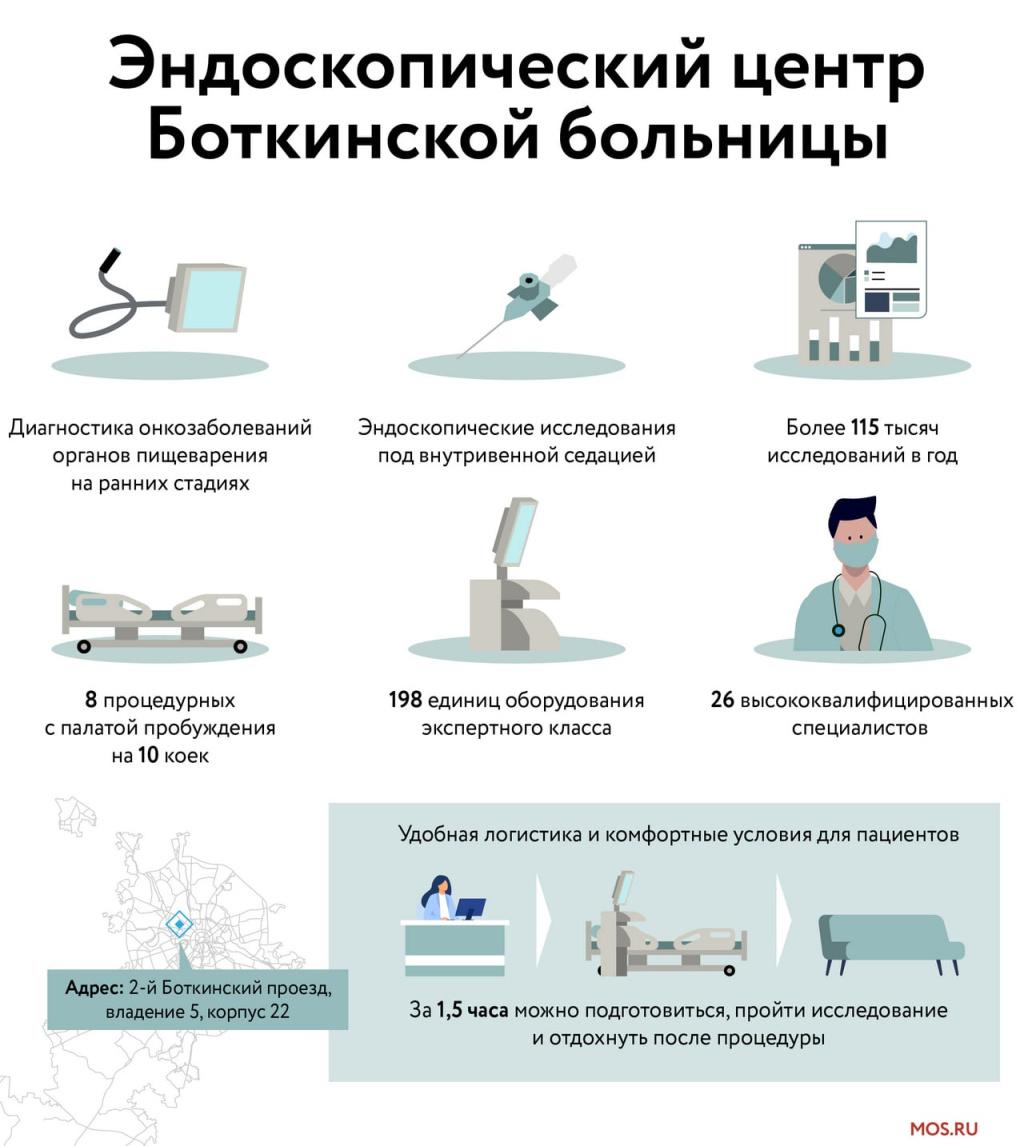 Эндоскопический центр Боткинской больницы

Диагностика онкозаболеваний органов пищеварения на ранних стадиях

Эндоскопические исследования под внутривенной седацией

Более 115 тысяч исследований в год

8 процедурных с палатой пробуждения на 10 коек

198 единиц оборудования экспертного класса

26 высококвалифицированных специалистов

Адрес: 2-й Боткинский проезд, владение 5, корпус 22

Удобная логистика и комфортные условия для пациентов

За 1,5 часа можно подготовиться, пройти исследование и отдохнуть после процедуры

MOS.RU